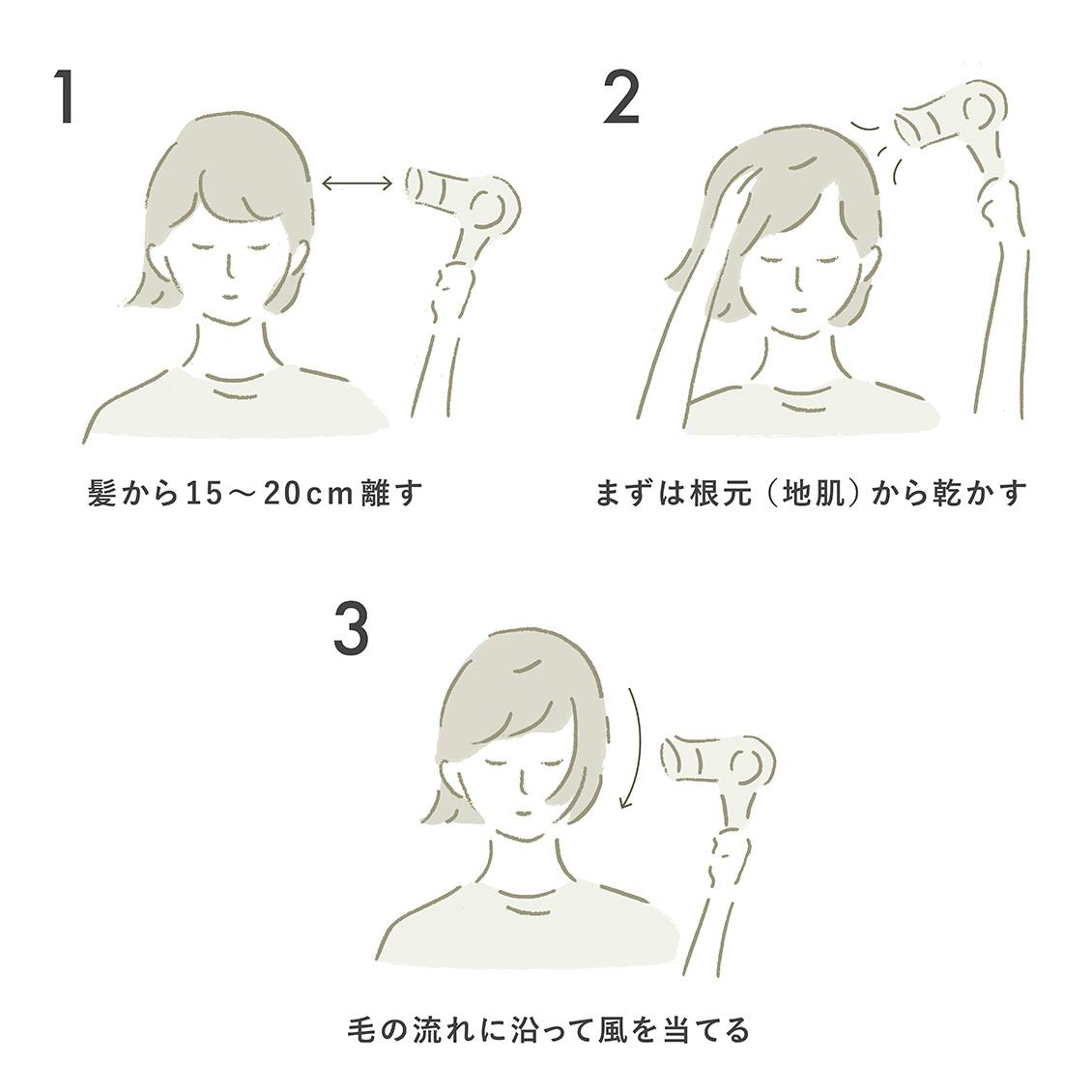 1

髪から15～20cm離す

2

まずは根元（地肌）から乾かす

3

毛の流れに沿って風を当てる