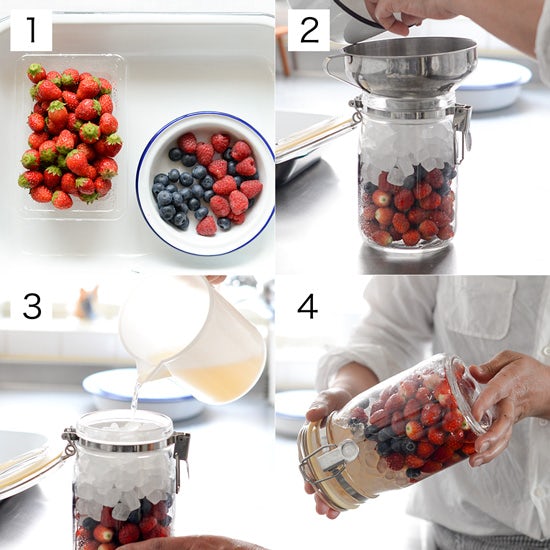 1

2

3

4