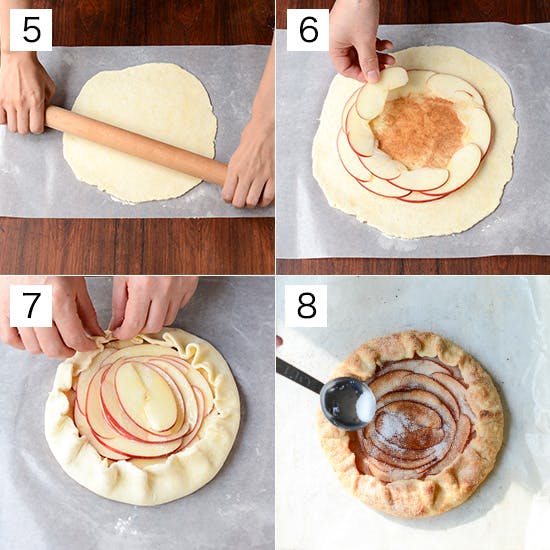 5

6

7

8