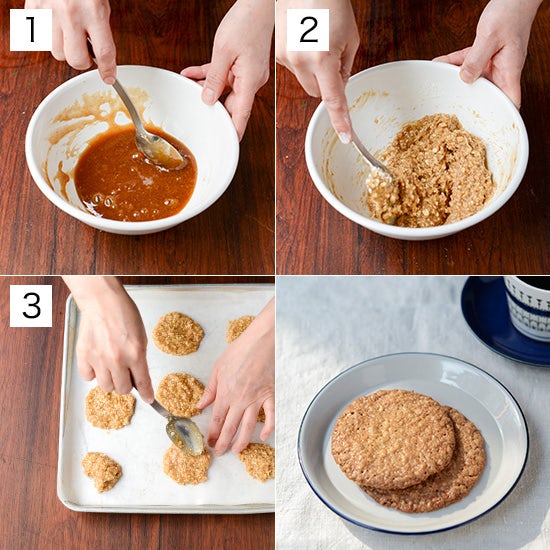 1

2

3