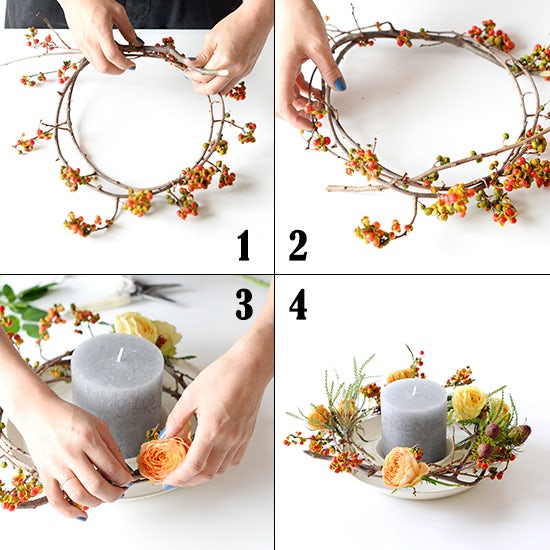 1
2
3
4