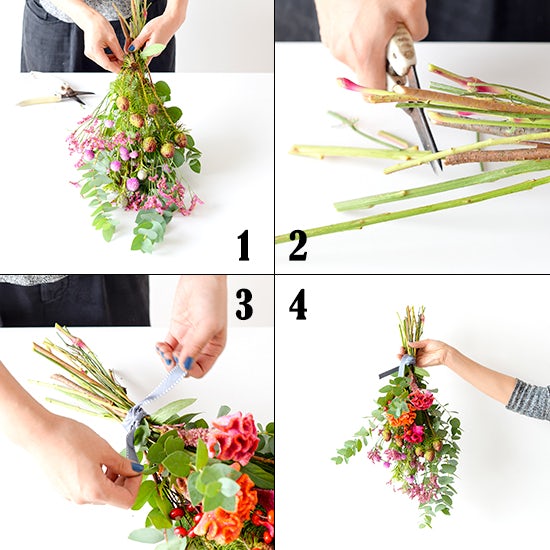 1
2
3
4